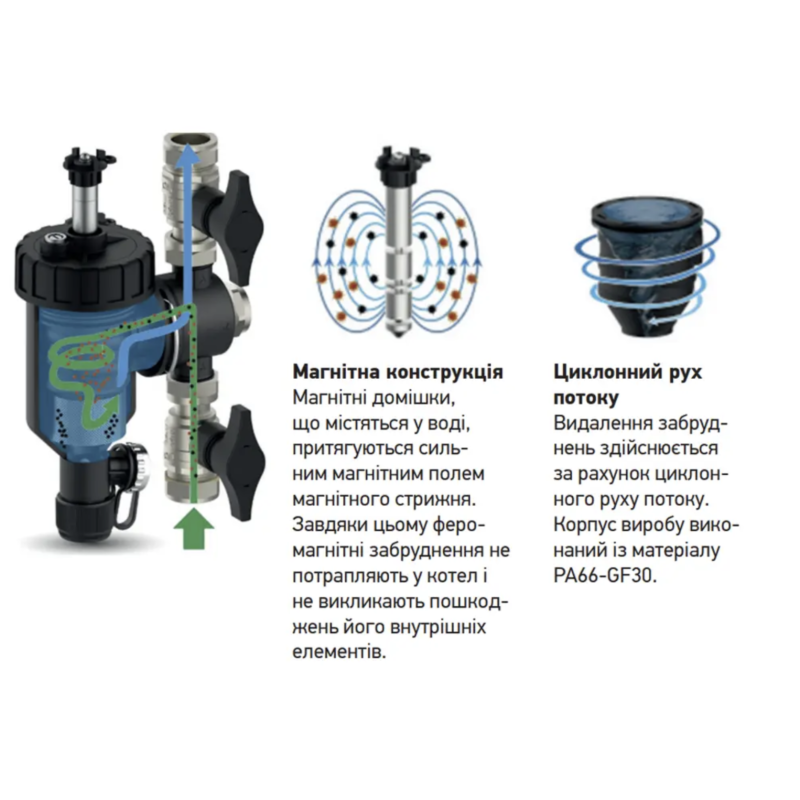 **Магнітна конструкція**
Магнітні домішки, що містяться у воді, притягуються сильним магнітним полем магнітного стрижня. Завдяки цьому феромагнітні забруднення не потрапляють у котел і не викликають пошкоджень його внутрішніх елементів.

**Циклонний рух потоку**
Видалення забруднень здійснюється за рахунок циклонного руху потоку. Корпус виробу виконаний із матеріалу PA66-GF30.