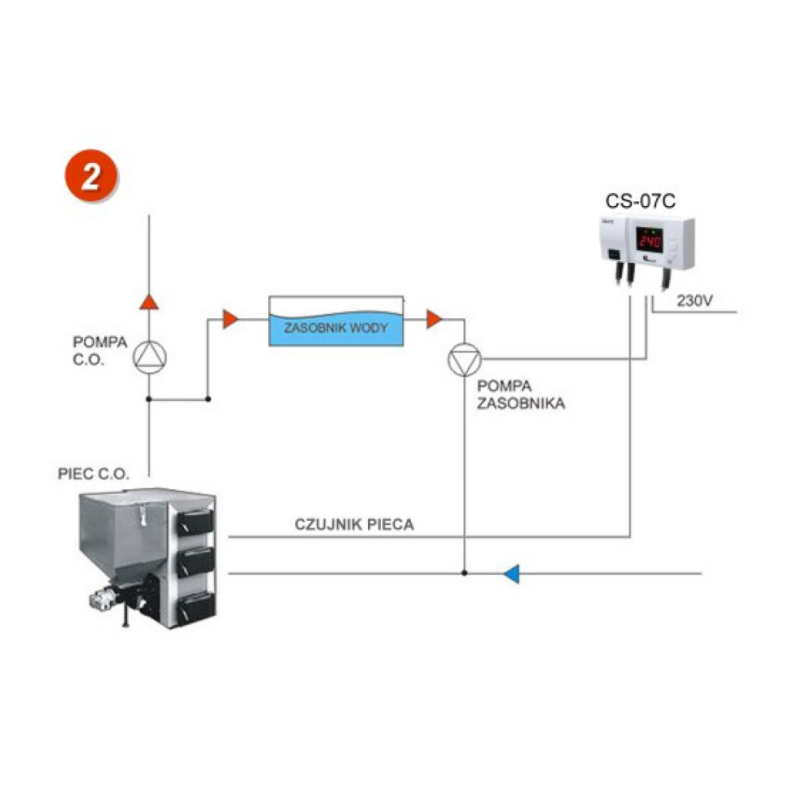 2

CS-07C

240

230V

POMPA C.O.

ZASOBNIK WODY

POMPA ZASOBNIKA

PIEC C.O.

CZUJNIK PIECA